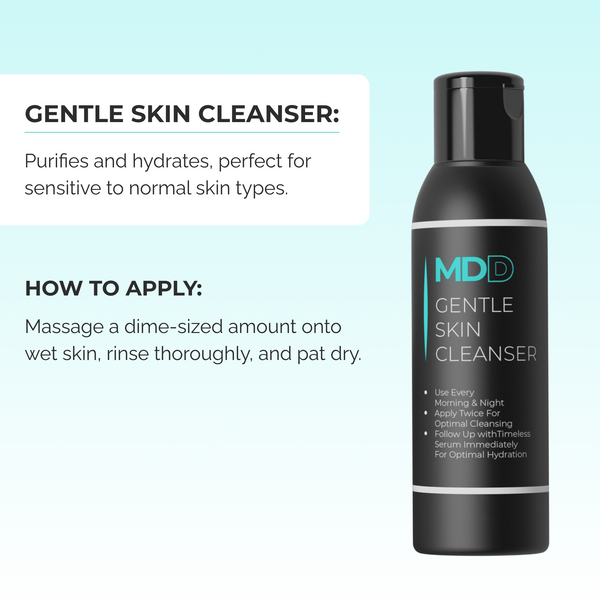 GENTLE SKIN CLEANSER:

Purifies and hydrates, perfect for sensitive to normal skin types.

HOW TO APPLY:

Massage a dime-sized amount onto wet skin, rinse thoroughly, and pat dry.

MDD
GENTLE SKIN CLEANSER

• Use Every Morning & Night
• Apply Twice For Optimal Cleansing
• Follow Up withTimeless Serum Immediately For Optimal Hydration